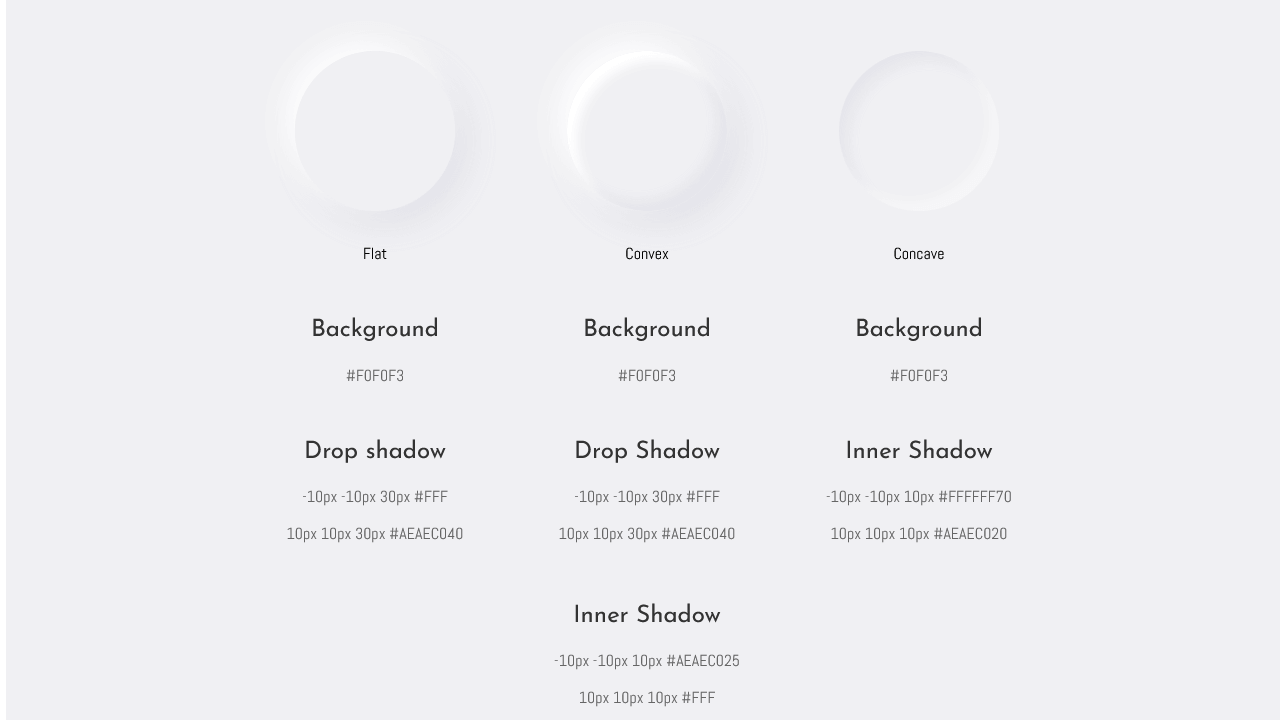 Flat

Background

#F0F0F3

Drop shadow

-10px -10px 30px #FFF

10px 10px 30px #AEAEC040

Convex

Background

#F0F0F3

Drop Shadow

-10px -10px 30px #FFF

10px 10px 30px #AEAEC040

Inner Shadow

-10px -10px 10px #AEAEC025

10px 10px 10px #FFF

Concave

Background

#F0F0F3

Inner Shadow

-10px -10px 10px #FFFFFF70

10px 10px 10px #AEAEC020