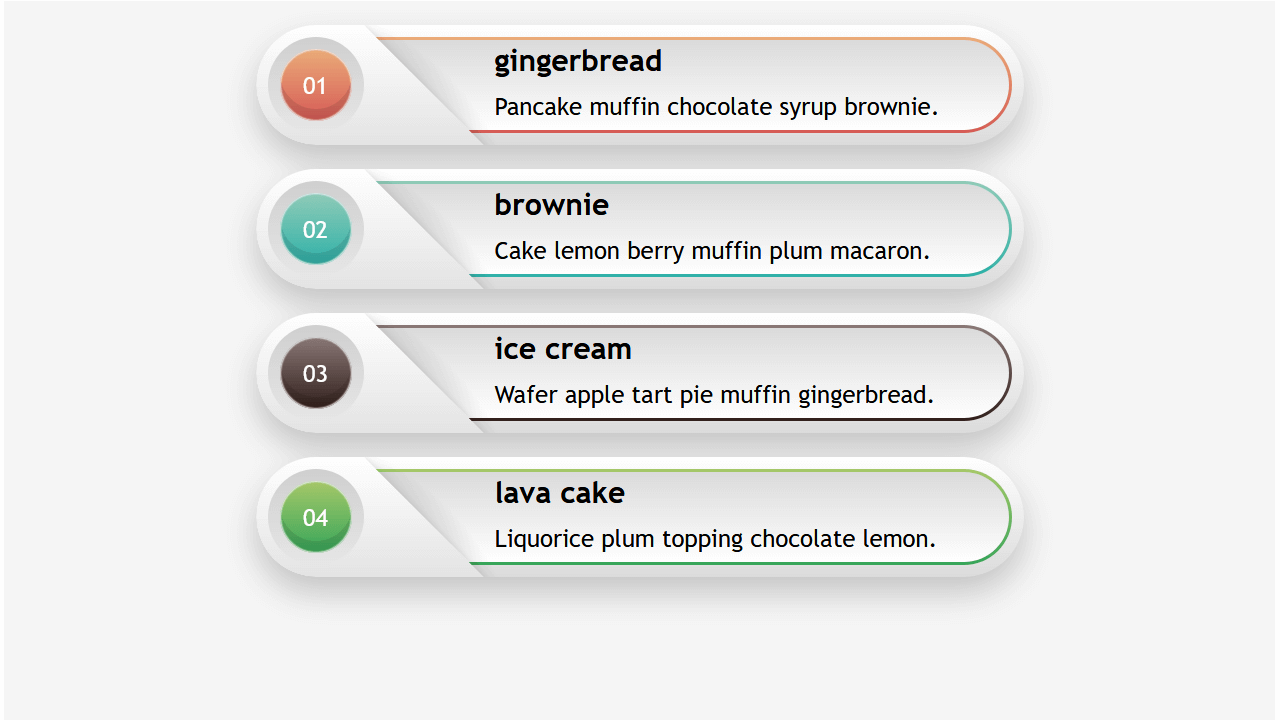 01

gingerbread

Pancake muffin chocolate syrup brownie.

02

brownie

Cake lemon berry muffin plum macaron.

03

ice cream

Wafer apple tart pie muffin gingerbread.

04

lava cake

Liquorice plum topping chocolate lemon.