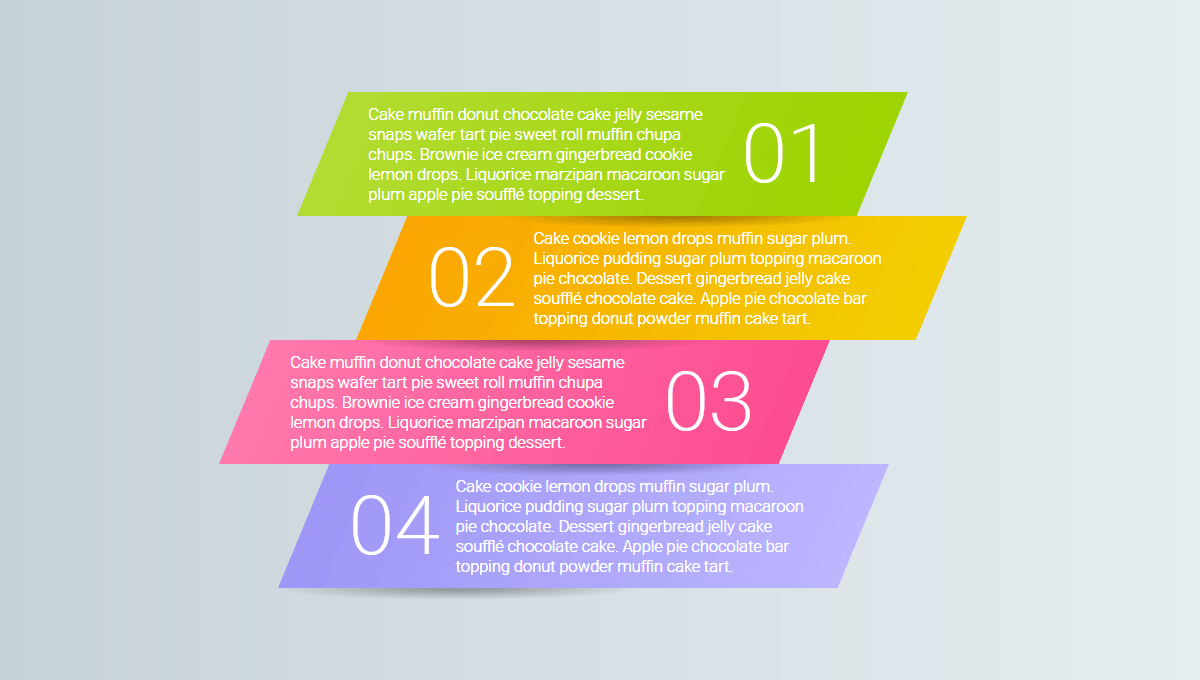 Cake muffin donut chocolate cake jelly sesame snaps wafer tart pie sweet roll muffin chupa chups. Brownie ice cream gingerbread cookie lemon drops. Liquorice marzipan macaroon sugar plum apple pie soufflé topping dessert.

01

02

Cake cookie lemon drops muffin sugar plum. Liquorice pudding sugar plum topping macaroon pie chocolate. Dessert gingerbread jelly cake soufflé chocolate cake. Apple pie chocolate bar topping donut powder muffin cake tart.

Cake muffin donut chocolate cake jelly sesame snaps wafer tart pie sweet roll muffin chupa chups. Brownie ice cream gingerbread cookie lemon drops. Liquorice marzipan macaroon sugar plum apple pie soufflé topping dessert.

03

04

Cake cookie lemon drops muffin sugar plum. Liquorice pudding sugar plum topping macaroon pie chocolate. Dessert gingerbread jelly cake soufflé chocolate cake. Apple pie chocolate bar topping donut powder muffin cake tart.