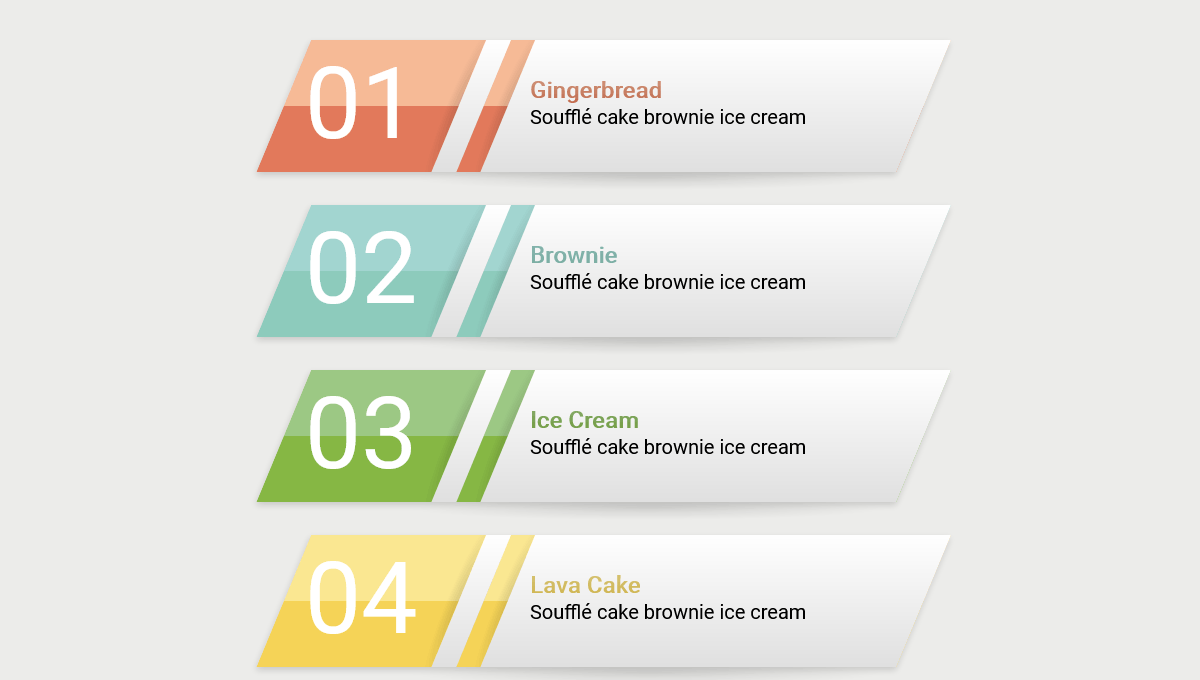 01

Gingerbread
Soufflé cake brownie ice cream

02

Brownie
Soufflé cake brownie ice cream

03

Ice Cream
Soufflé cake brownie ice cream

04

Lava Cake
Soufflé cake brownie ice cream